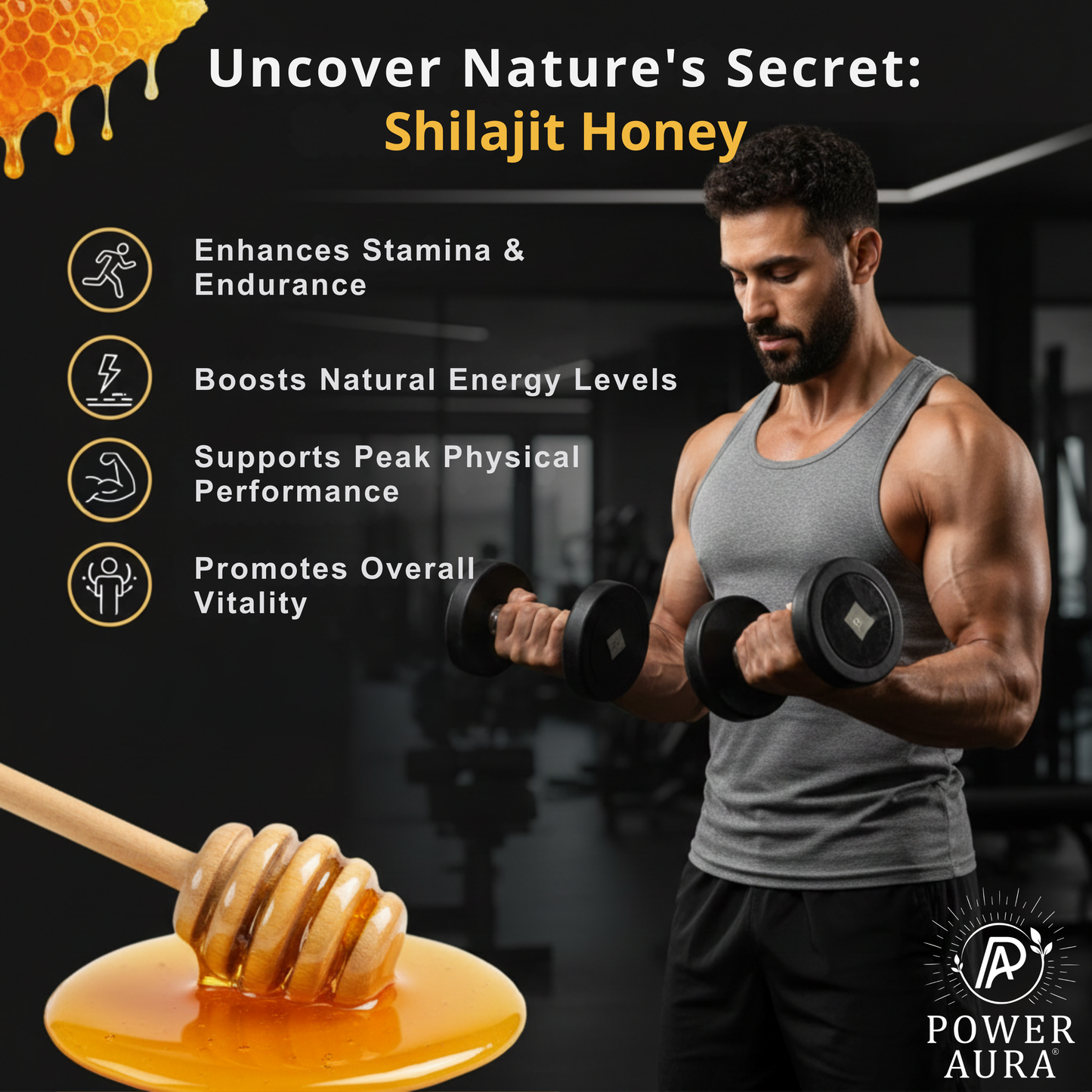 Uncover Nature's Secret:
Shilajit Honey

Enhances Stamina & Endurance

Boosts Natural Energy Levels

Supports Peak Physical Performance

Promotes Overall Vitality

PA
POWER AURA®